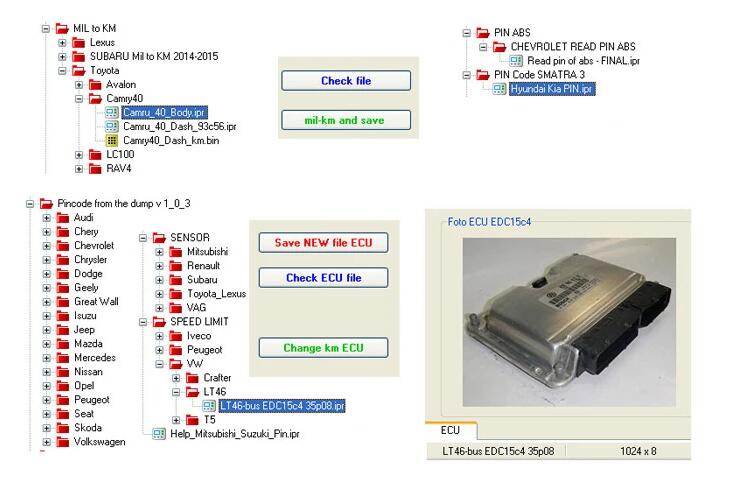 MIL to KM
Lexus
SUBARU Mil to KM 2014-2015
Toyota
Avalon
Camry40
Camru_40_Body.ipr
Camru_40_Dash_93c56.ipr
Camry40_Dash_km.bin
LC100
RAV4

Check file

mil-km and save

PIN ABS
CHEVROLET READ PIN ABS
Read pin of abs - FINAL.ipr
PIN Code SMATRA 3
Hyundai Kia PIN.ipr

Pincode from the dump v 1_0_3
Audi
Chery
Chevrolet
Chrysler
Dodge
Geely
Great Wall
Isuzu
Jeep
Mazda
Mercedes
Nissan
Opel
Peugeot
Seat
Skoda
Volkswagen

SENSOR
Mitsubishi
Renault
Subaru
Toyota_Lexus
VAG
SPEED LIMIT
Iveco
Peugeot
VW
Crafter
LT46
LT46-bus EDC15c4 35p08.ipr
T5
Help_Mitsubishi_Suzuki_Pin.ipr

Save NEW file ECU

Check ECU file

Change km ECU

Foto ECU EDC15c4

ECU

LT46-bus EDC15c4 35p08 1024 x 8