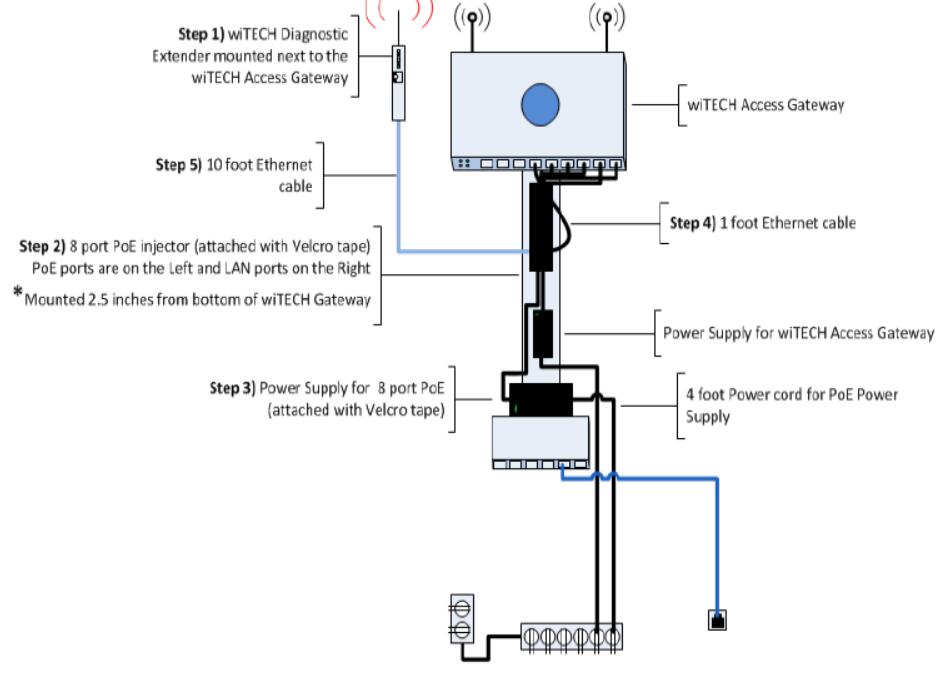 Step 1) wiTECH Diagnostic Extender mounted next to the wiTECH Access Gateway

wiTECH Access Gateway

Step 5) 10 foot Ethernet cable

Step 4) 1 foot Ethernet cable

Step 2) 8 port PoE injector (attached with Velcro tape) PoE ports are on the Left and LAN ports on the Right

*Mounted 2.5 inches from bottom of wiTECH Gateway

Power Supply for wiTECH Access Gateway

Step 3) Power Supply for 8 port PoE (attached with Velcro tape)

4 foot Power cord for PoE Power Supply