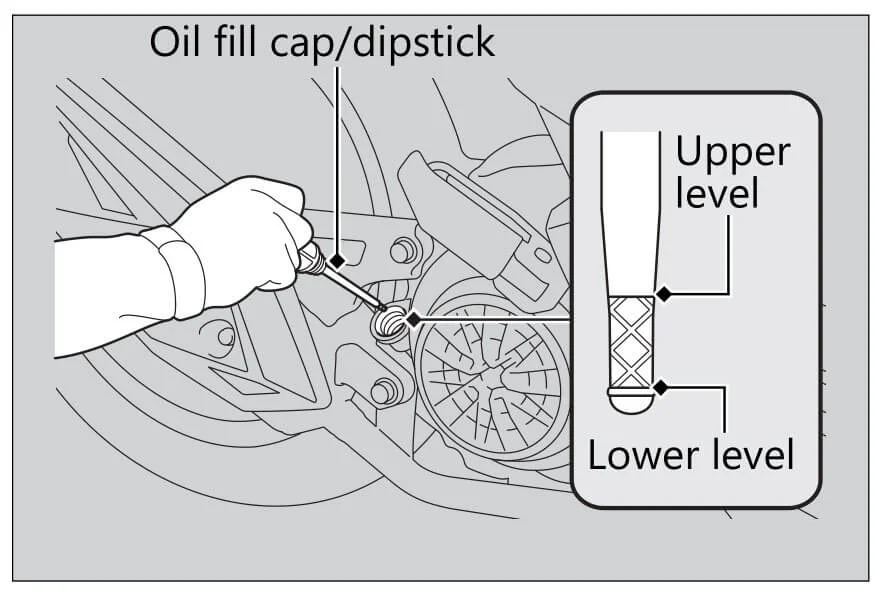 Oil fill cap/dipstick

Upper level

Lower level