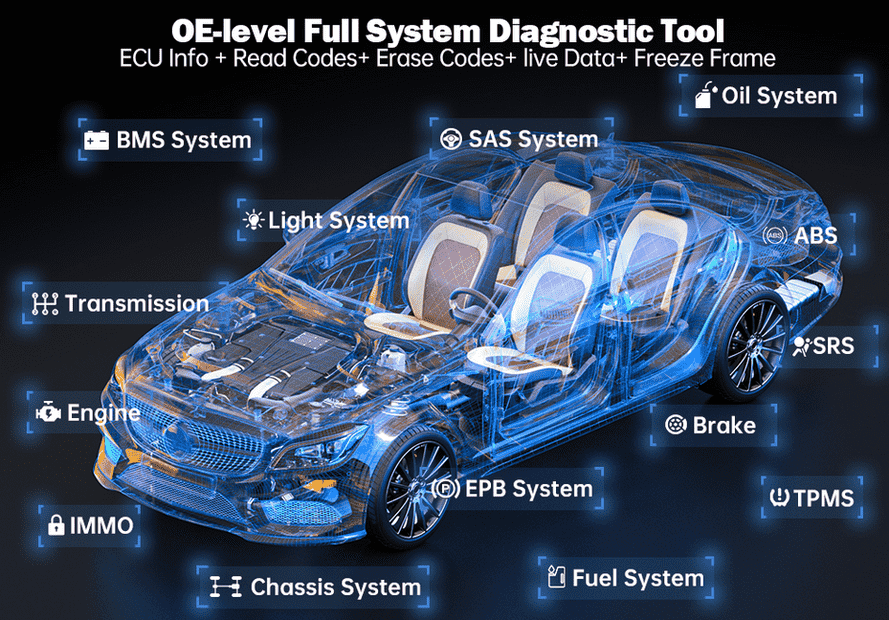 OE-level Full System Diagnostic Tool
ECU Info + Read Codes+ Erase Codes+ live Data+ Freeze Frame

Oil System

BMS System

SAS System

Light System

ABS

Transmission

SRS

Engine

Brake

EPB System

TPMS

IMMO

Chassis System

Fuel System