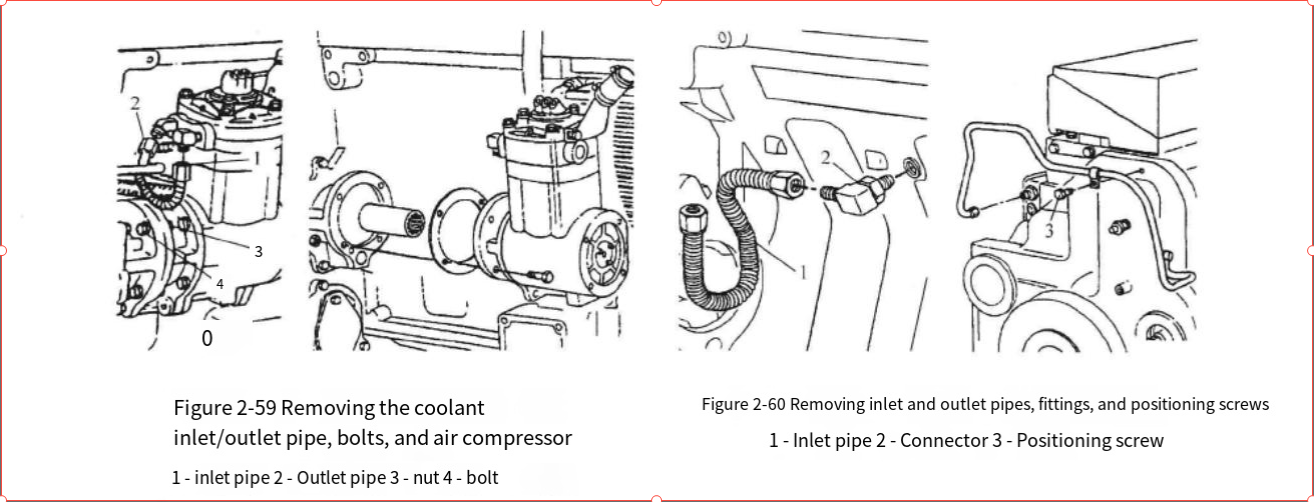 2
1
3
4
0

Figure 2-59 Removing the coolant inlet/outlet pipe, bolts, and air compressor

1 - inlet pipe 2 - Outlet pipe 3 - nut 4 - bolt

2
1
3

Figure 2-60 Removing inlet and outlet pipes, fittings, and positioning screws

1 - Inlet pipe 2 - Connector 3 - Positioning screw