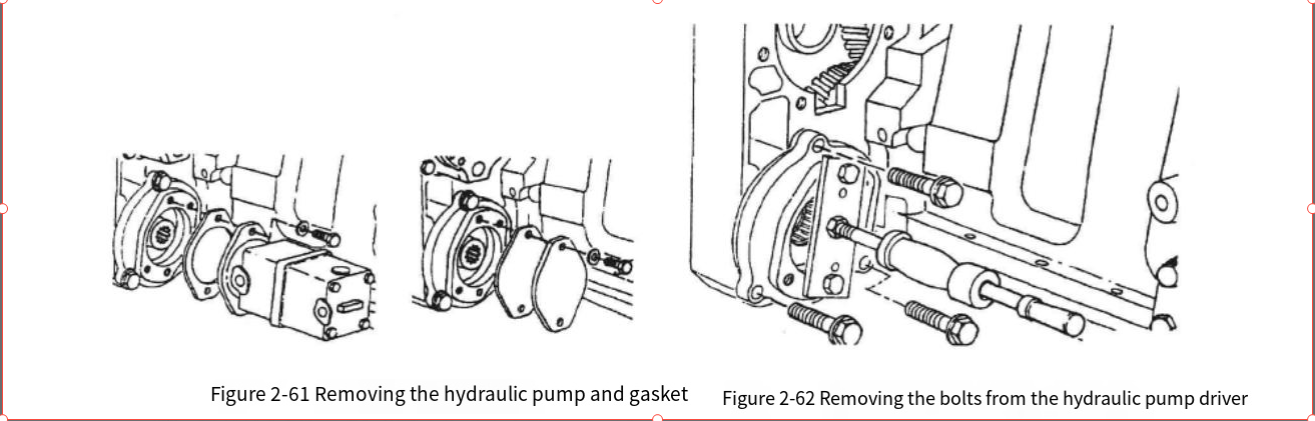 Figure 2-61 Removing the hydraulic pump and gasket

Figure 2-62 Removing the bolts from the hydraulic pump driver