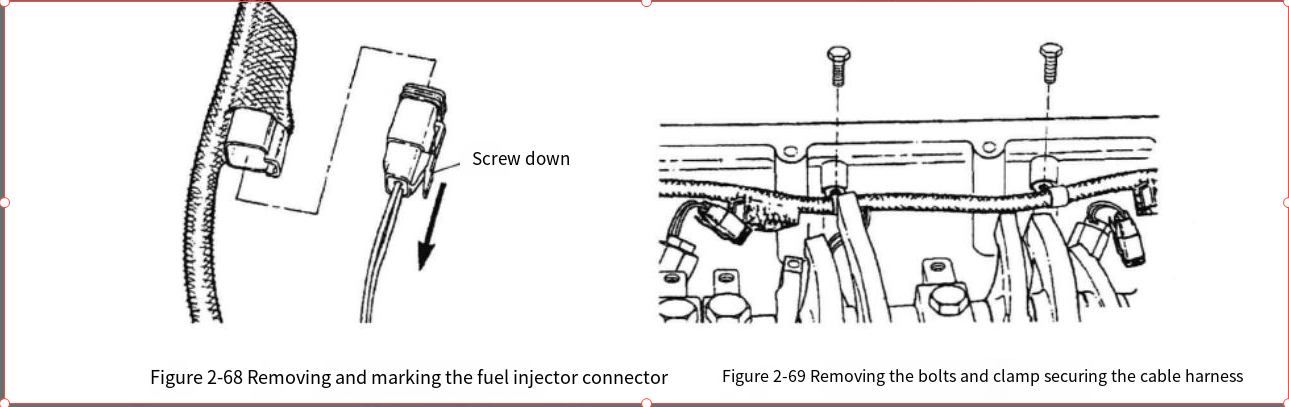 Screw down

Figure 2-68 Removing and marking the fuel injector connector

Figure 2-69 Removing the bolts and clamp securing the cable harness