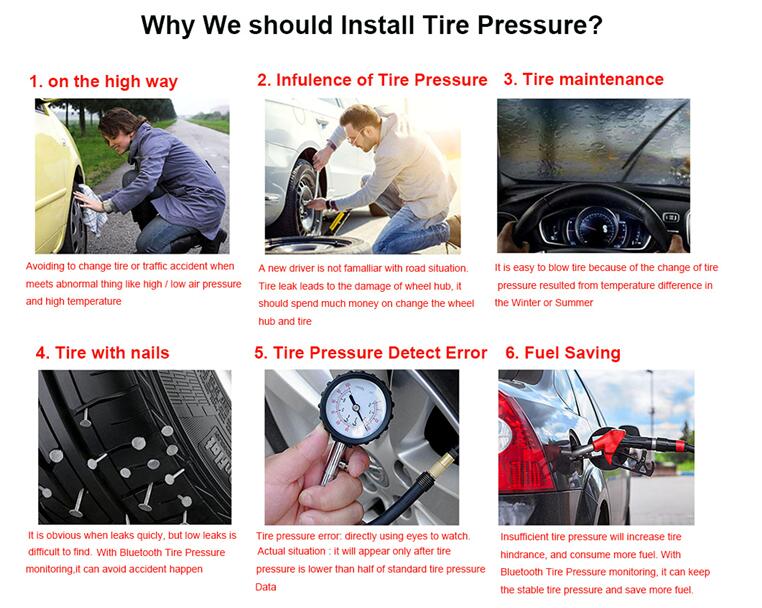 Why We should Install Tire Pressure?

1. on the high way

Avoiding to change tire or traffic accident when meets abnormal thing like high / low air pressure and high temperature

2. Infulence of Tire Pressure

A new driver is not famalliar with road situation. Tire leak leads to the damage of wheel hub, it should spend much money on change the wheel hub and tire

3. Tire maintenance

It is easy to blow tire because of the change of tire pressure resulted from temperature difference in the Winter or Summer

4. Tire with nails

It is obvious when leaks quicly, but low leaks is difficult to find. With Bluetooth Tire Pressure monitoring,it can avoid accident happen

5. Tire Pressure Detect Error

Tire pressure error: directly using eyes to watch. Actual situation : it will appear only after tire pressure is lower than half of standard tire pressure Data

6. Fuel Saving

Insufficient tire pressure will increase tire hindrance, and consume more fuel. With Bluetooth Tire Pressure monitoring, it can keep the stable tire pressure and save more fuel.