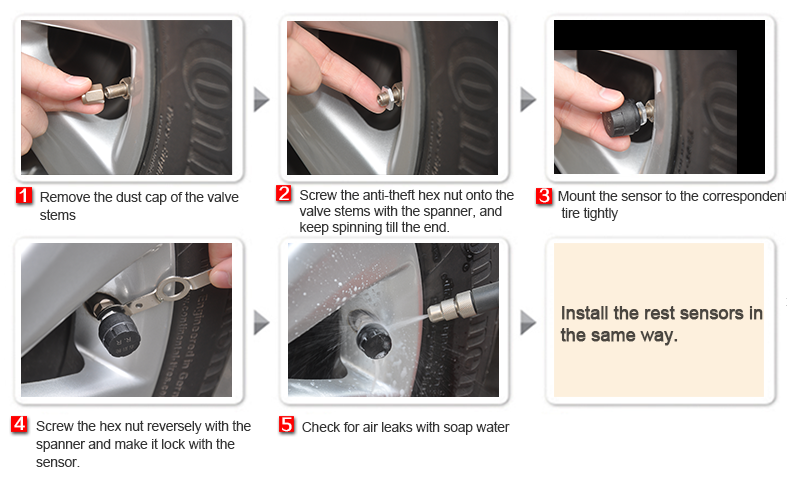 1 Remove the dust cap of the valve stems

2 Screw the anti-theft hex nut onto the valve stems with the spanner, and keep spinning till the end.

3 Mount the sensor to the correspondent tire tightly

4 Screw the hex nut reversely with the spanner and make it lock with the sensor.

5 Check for air leaks with soap water

Install the rest sensors in the same way.